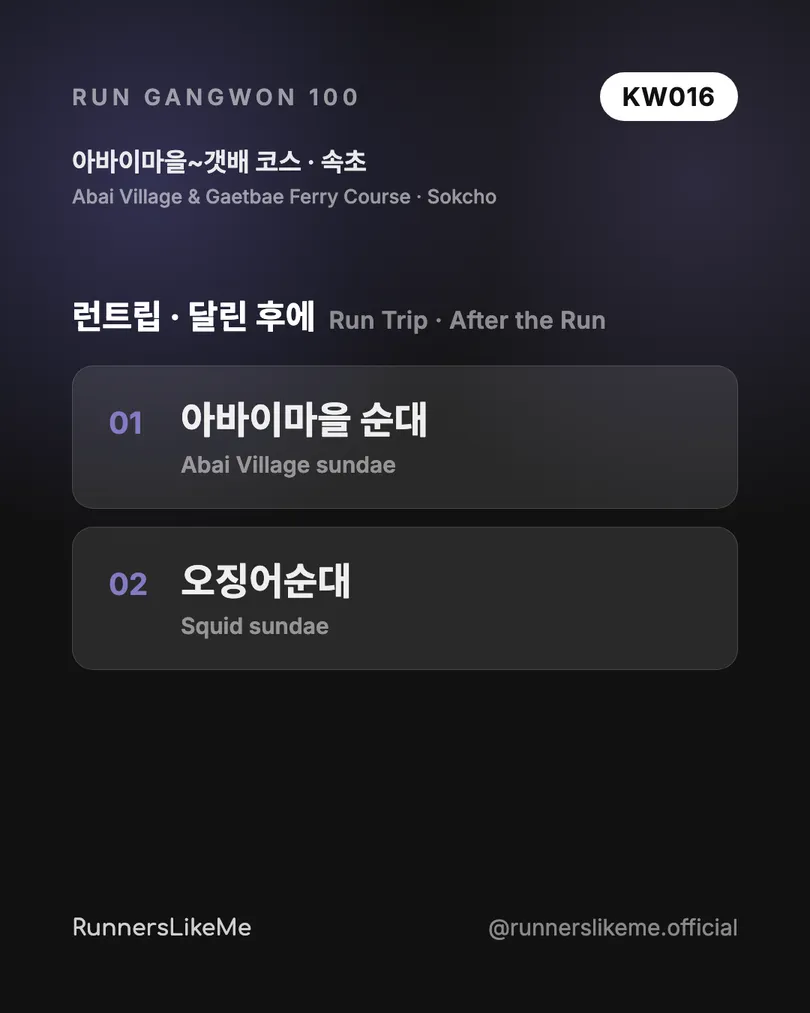 RUN GANGWON 100

KW016

아바이마을~갯배 코스 · 속초
Abai Village & Gaetbae Ferry Course · Sokcho

런트립 · 달린 후에 Run Trip · After the Run

01 아바이마을 순대
Abai Village sundae

02 오징어순대
Squid sundae

RunnersLikeMe

@runnerslikeme.official